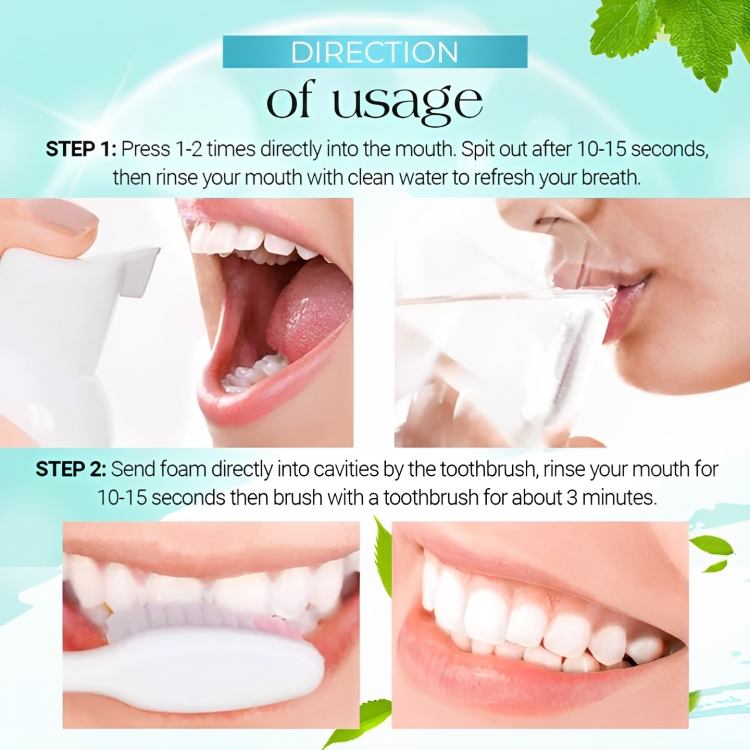 DIRECTION
of usage

STEP 1: Press 1-2 times directly into the mouth. Spit out after 10-15 seconds, then rinse your mouth with clean water to refresh your breath.

STEP 2: Send foam directly into cavities by the toothbrush, rinse your mouth for 10-15 seconds then brush with a toothbrush for about 3 minutes.